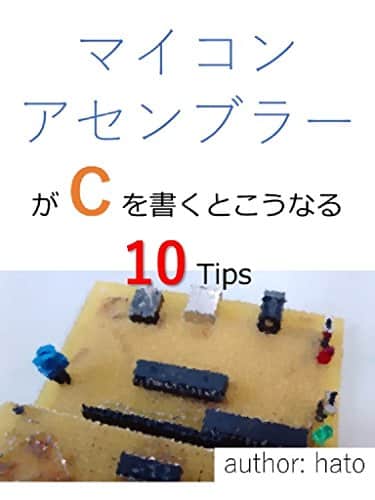 マイコン
アセンブラー

が C を書くとこうなる

10 Tips

author: hato